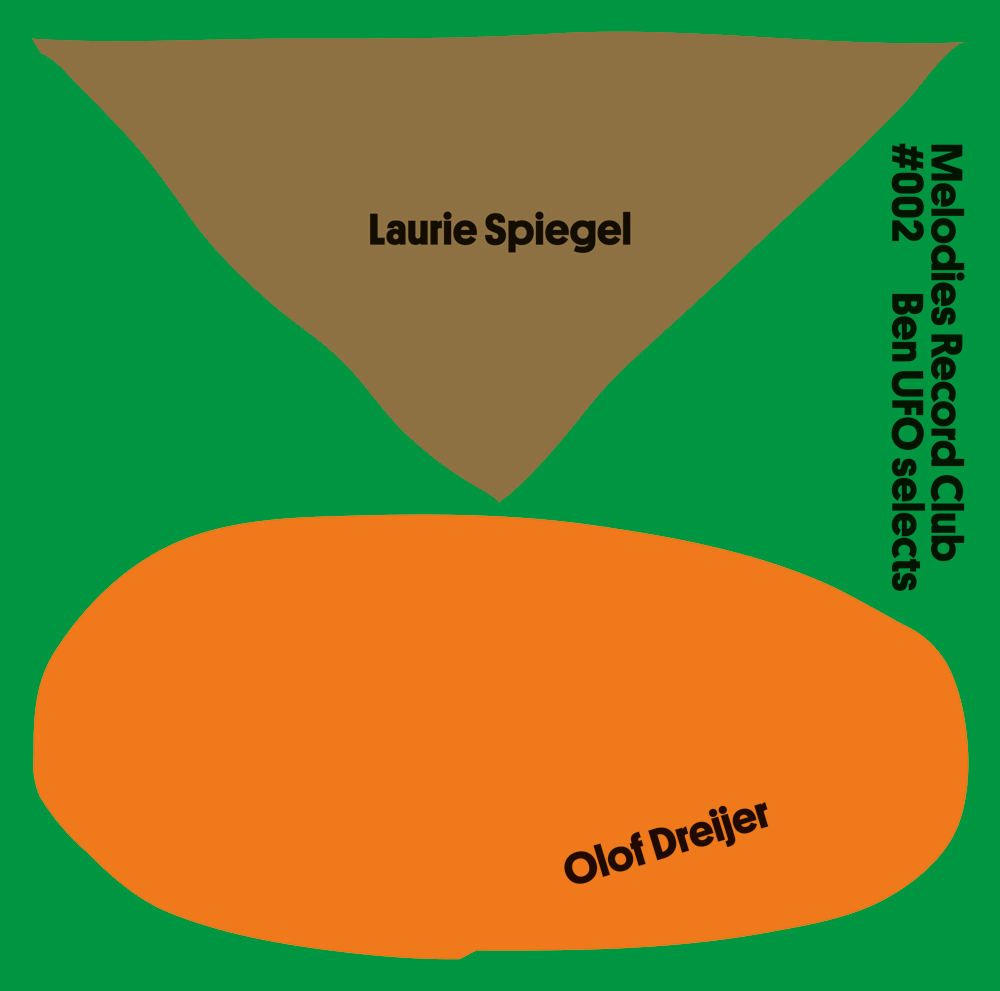 Laurie Spiegel

Melodies Record Club
#002 Ben UFO selects

Olof Dreijer